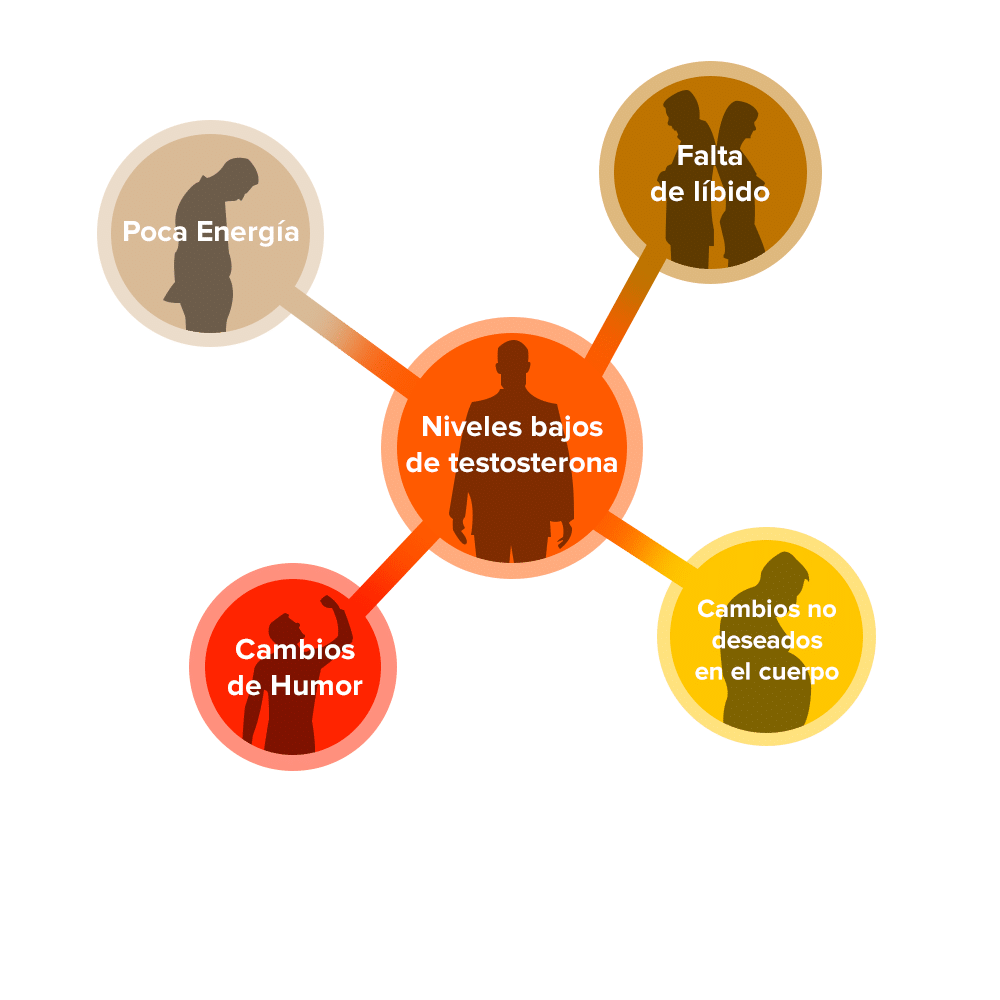 Poca Energía

Falta de líbido

Niveles bajos de testosterona

Cambios de Humor

Cambios no deseados en el cuerpo